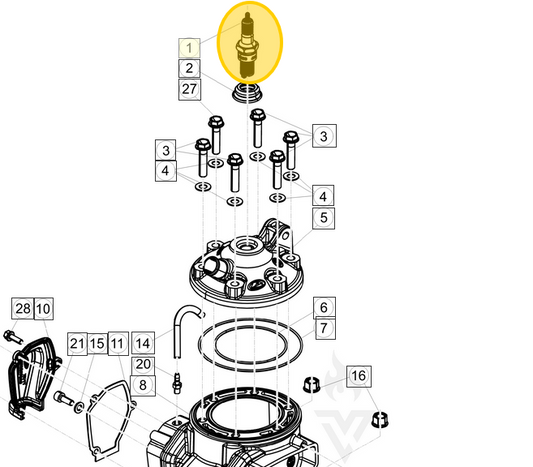 1
2
27
3
3
4
4
5
28 10
6
7
21 15 11
14
20
8
16